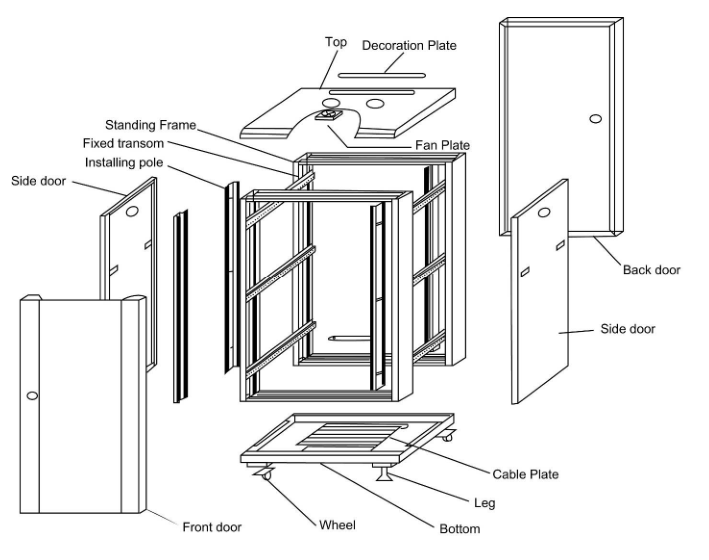 Top
Decoration Plate
Standing Frame
Fixed transom
Installing pole
Side door
Fan Plate
Back door
Side door
Cable Plate
Leg
Front door
Wheel
Bottom